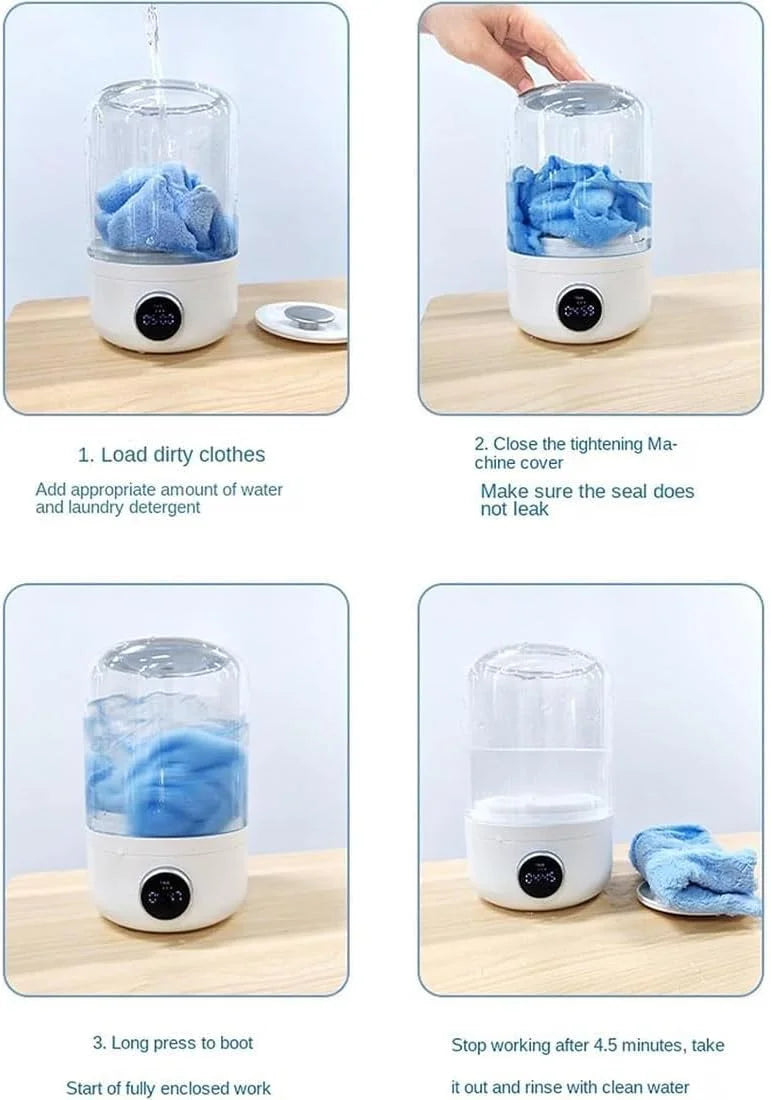 1. Load dirty clothes

Add appropriate amount of water and laundry detergent

2. Close the tightening Machine cover

Make sure the seal does not leak

3. Long press to boot

Start of fully enclosed work

Stop working after 4.5 minutes, take

it out and rinse with clean water